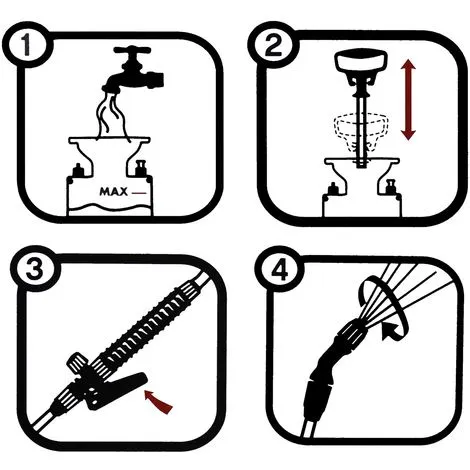 1

MAX

2

3

4